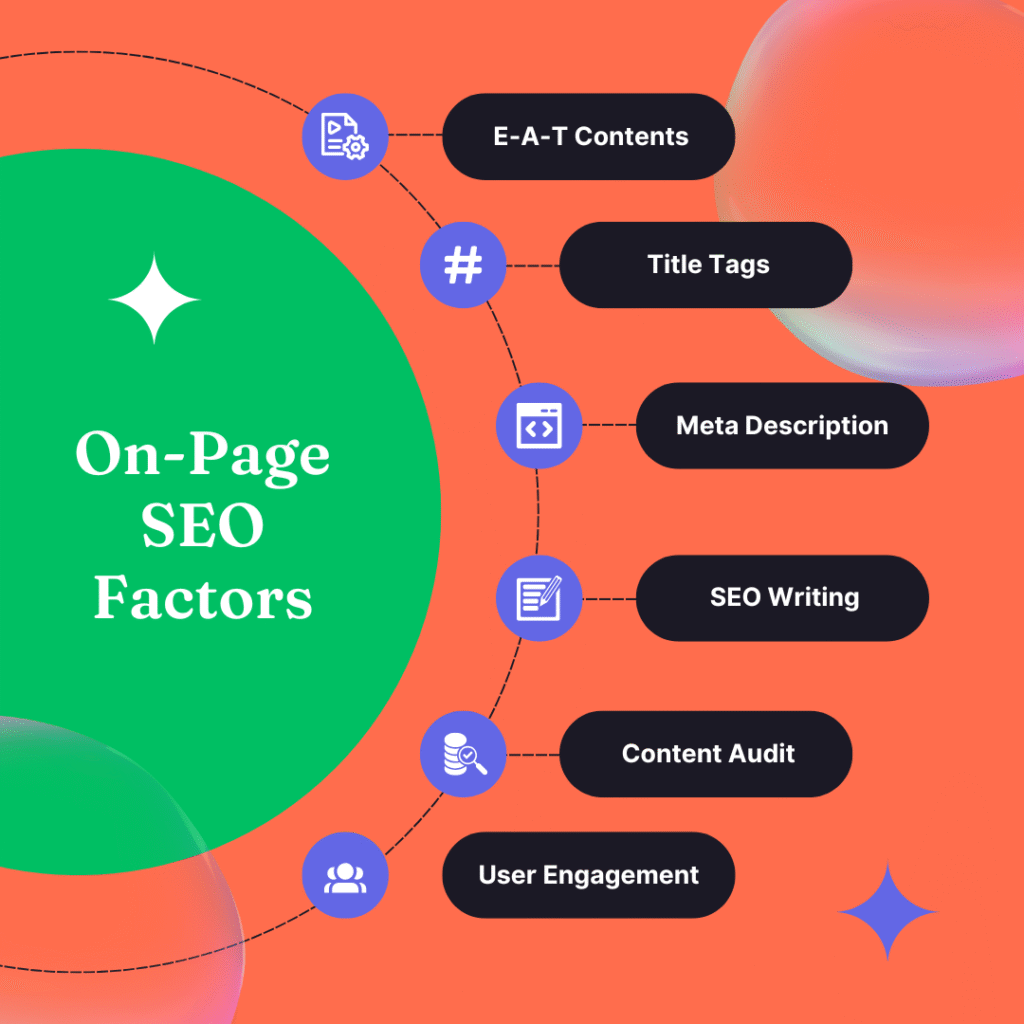 On-Page SEO Factors

E-A-T Contents

Title Tags

Meta Description

SEO Writing

Content Audit

User Engagement