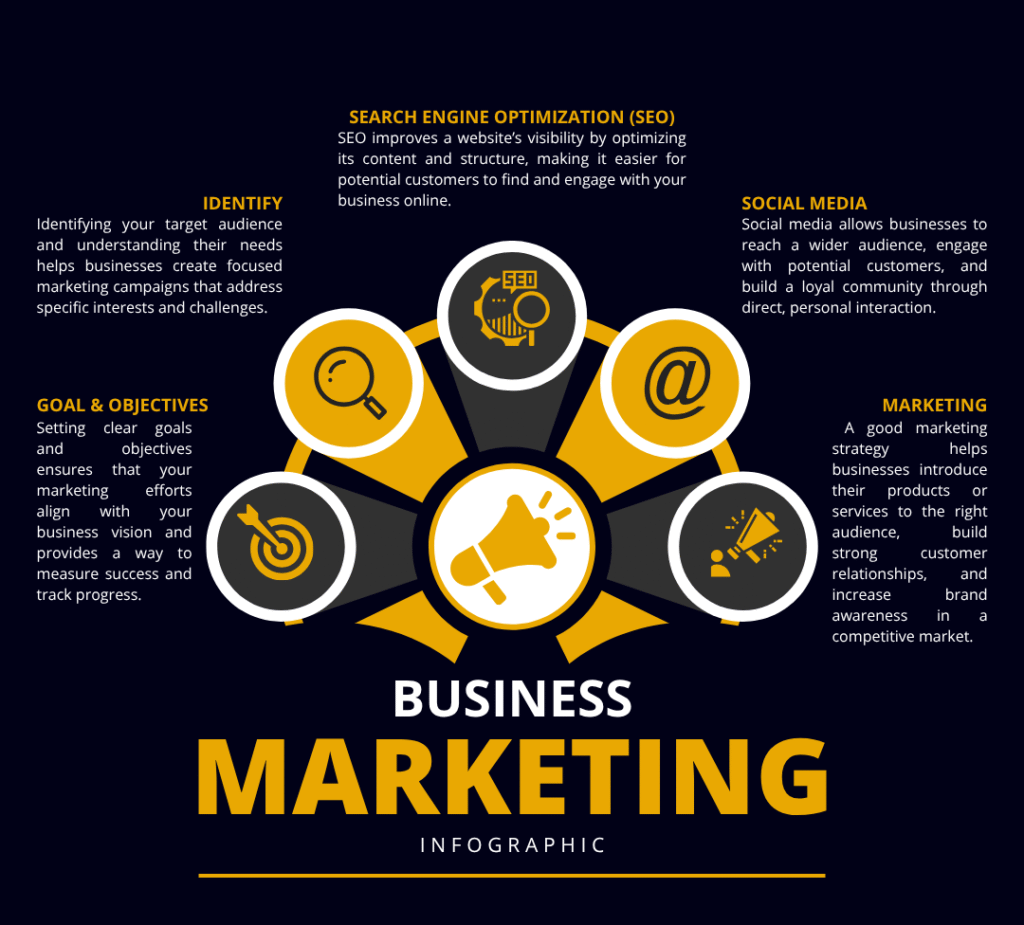 SEARCH ENGINE OPTIMIZATION (SEO)
SEO improves a website's visibility by optimizing its content and structure, making it easier for potential customers to find and engage with your business online.

IDENTIFY
Identifying your target audience and understanding their needs helps businesses create focused marketing campaigns that address specific interests and challenges.

SOCIAL MEDIA
Social media allows businesses to reach a wider audience, engage with potential customers, and build a loyal community through direct, personal interaction.

GOAL & OBJECTIVES
Setting clear goals and objectives ensures that your marketing efforts align with your business vision and provides a way to measure success and track progress.

MARKETING
A good marketing strategy helps businesses introduce their products or services to the right audience, build strong customer relationships, and increase brand awareness in a competitive market.

SEO

BUSINESS
MARKETING
INFOGRAPHIC